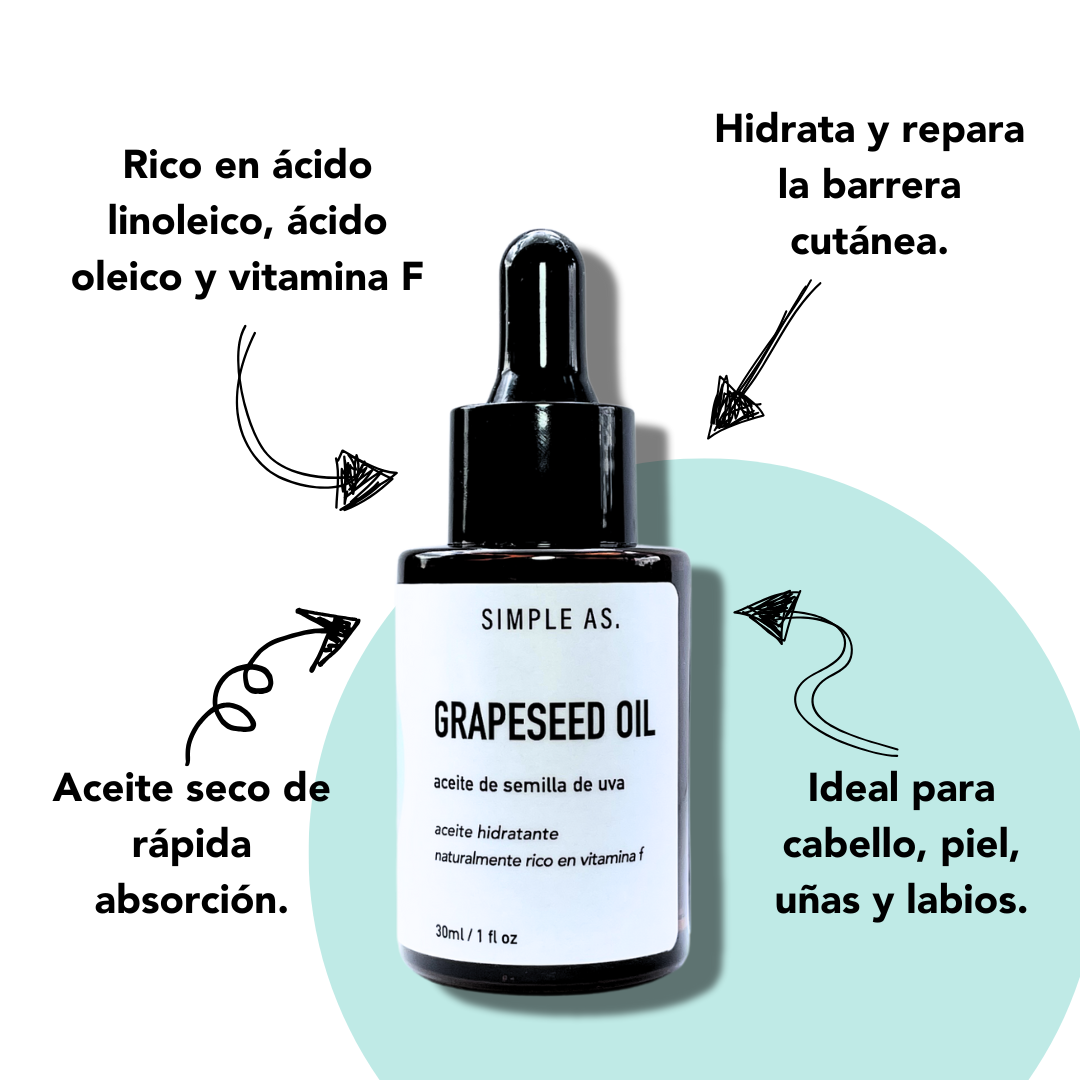 Rico en ácido linoleico, ácido oleico y vitamina F

Hidrata y repara la barrera cutánea.

SIMPLE AS.

GRAPESEED OIL

aceite de semilla de uva

aceite hidratante
naturalmente rico en vitamina f

30ml / 1 fl oz

Aceite seco de rápida absorción.

Ideal para cabello, piel, uñas y labios.